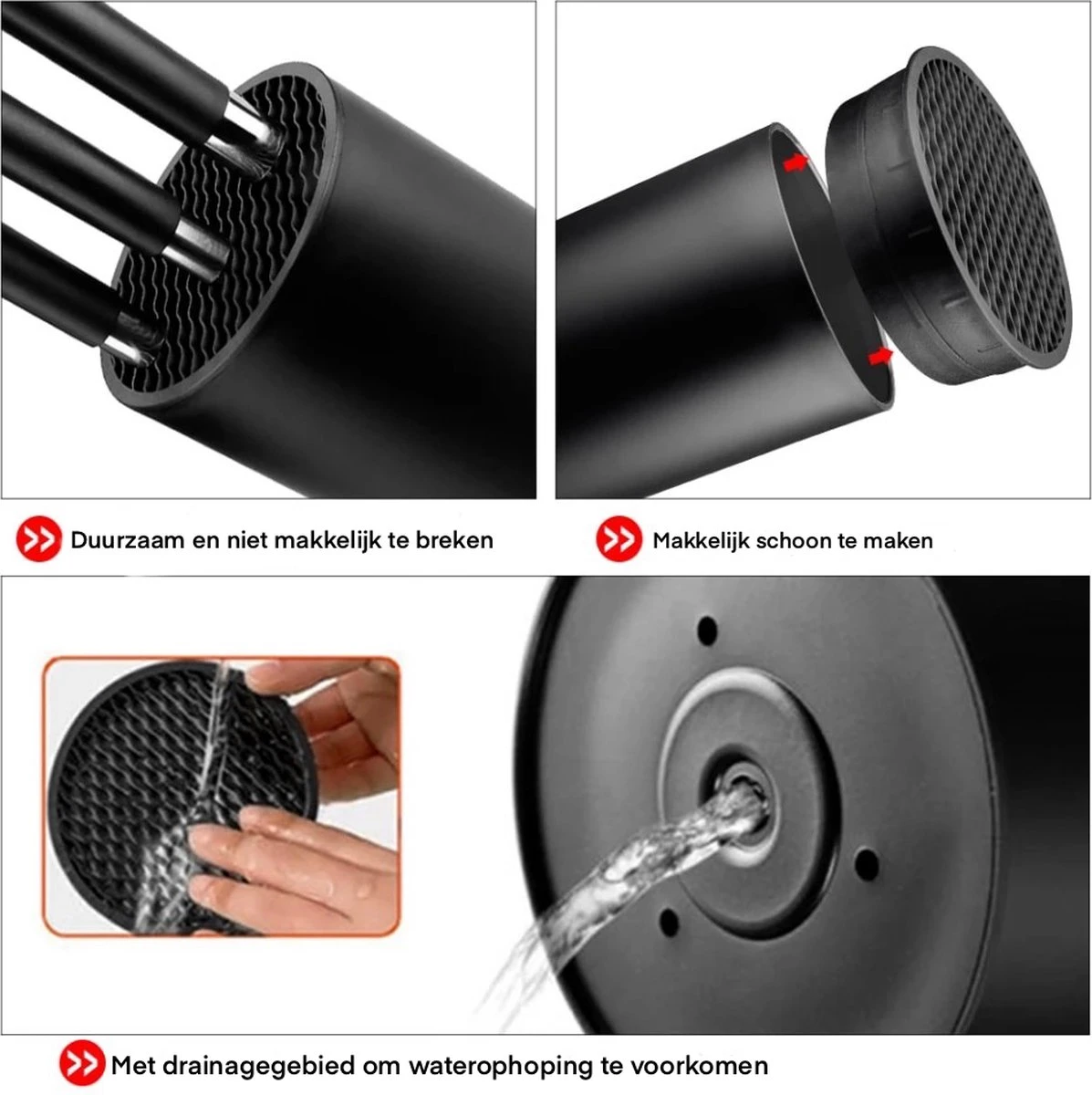 Duurzaam en niet makkelijk te breken

Makkelijk schoon te maken

Met drainagegebied om waterophoping te voorkomen