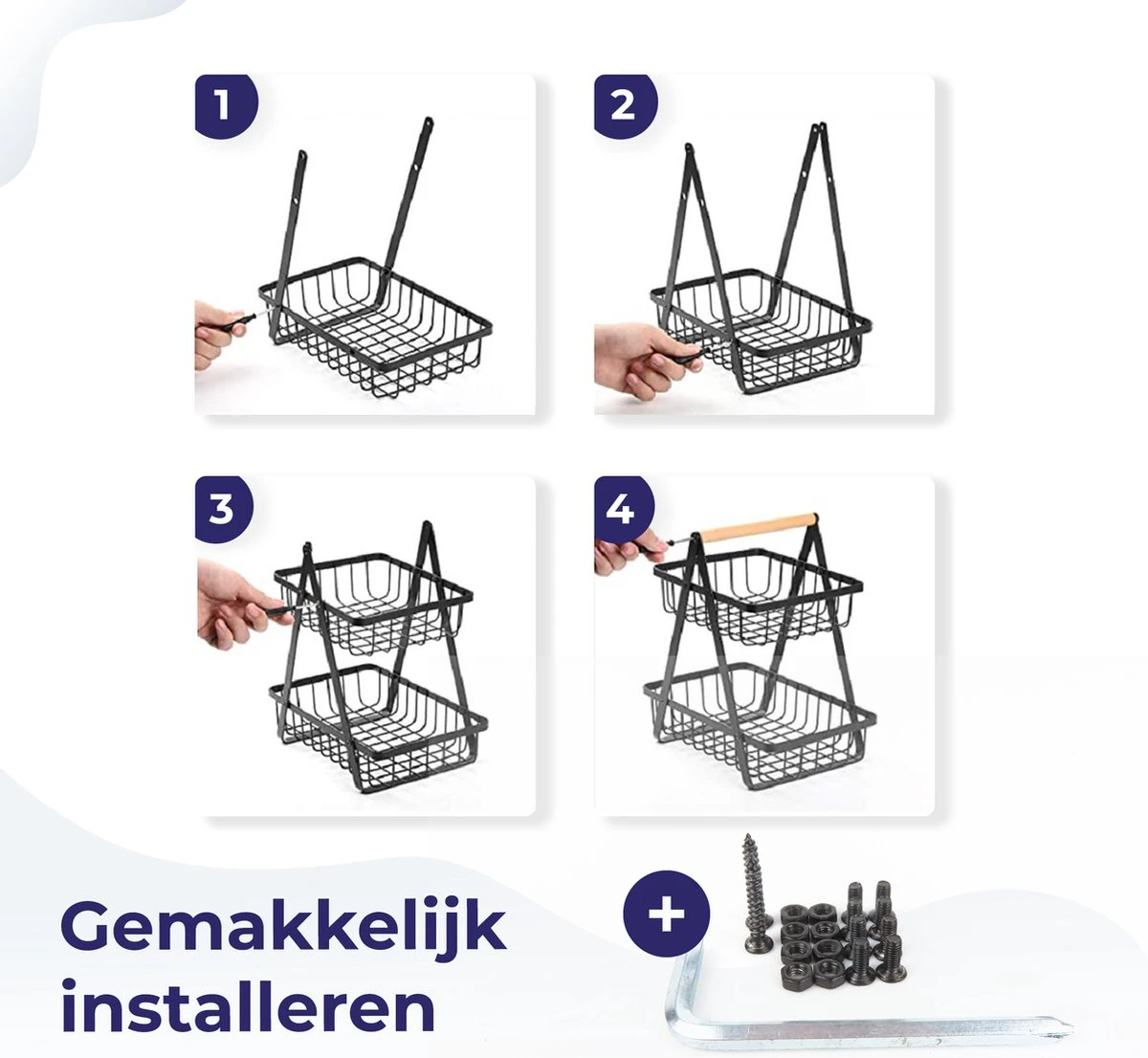 1

2

3

4

Gemakkelijk installeren

+