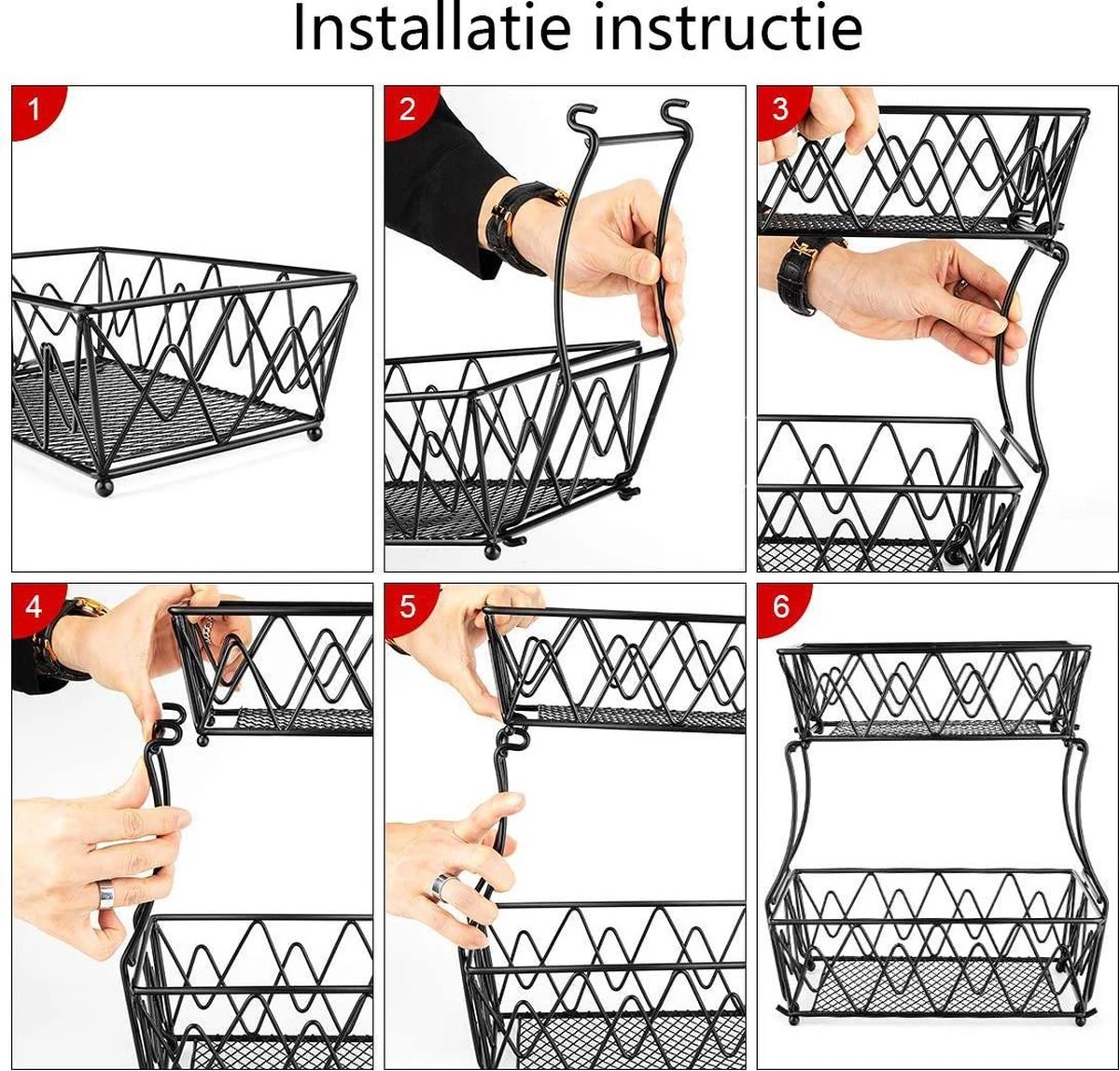 Installatie instructie

1

2

3

4

5

6