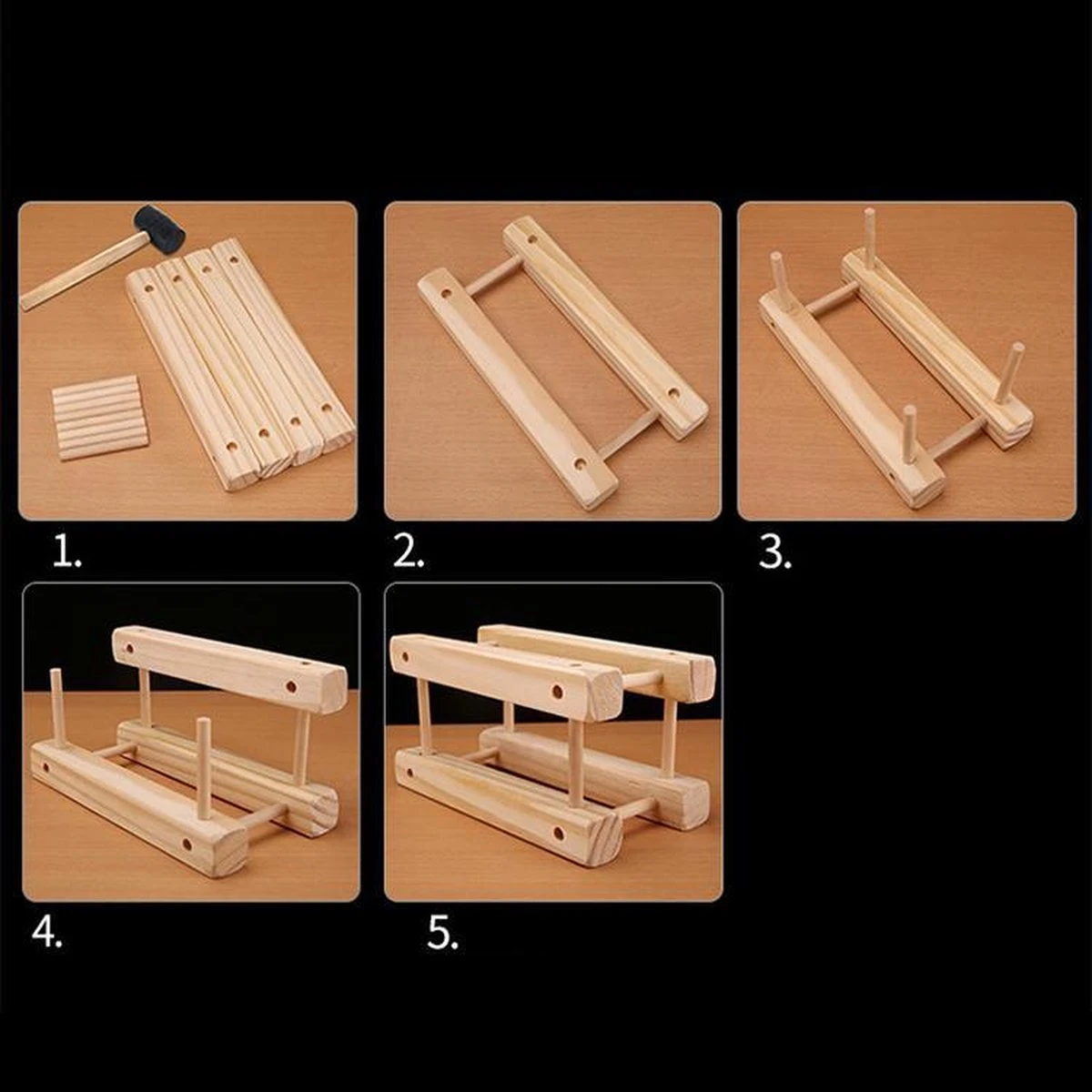 1.

2.

3.

4.

5.