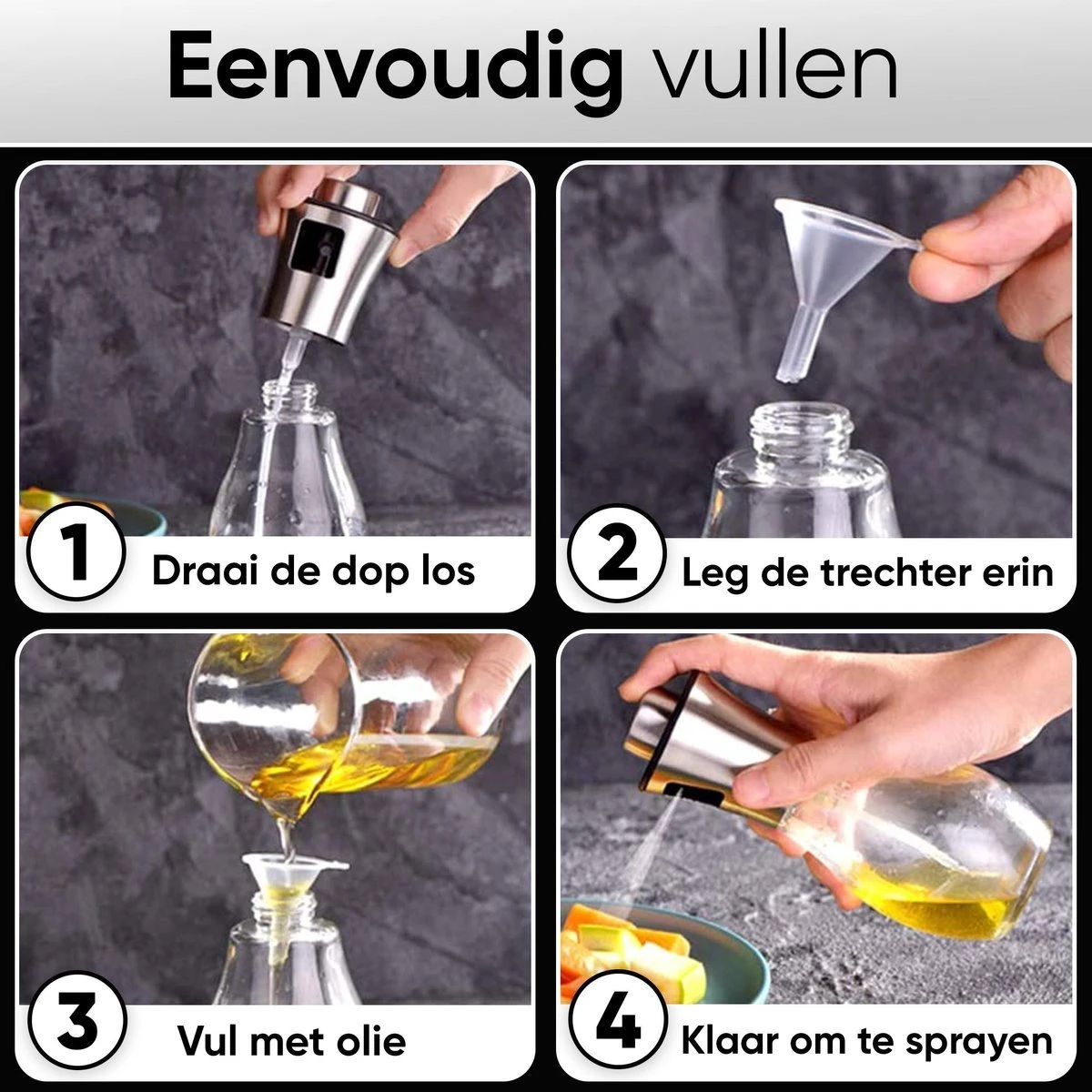 Eenvoudig vullen

1 Draai de dop los

2 Leg de trechter erin

3 Vul met olie

4 Klaar om te sprayen